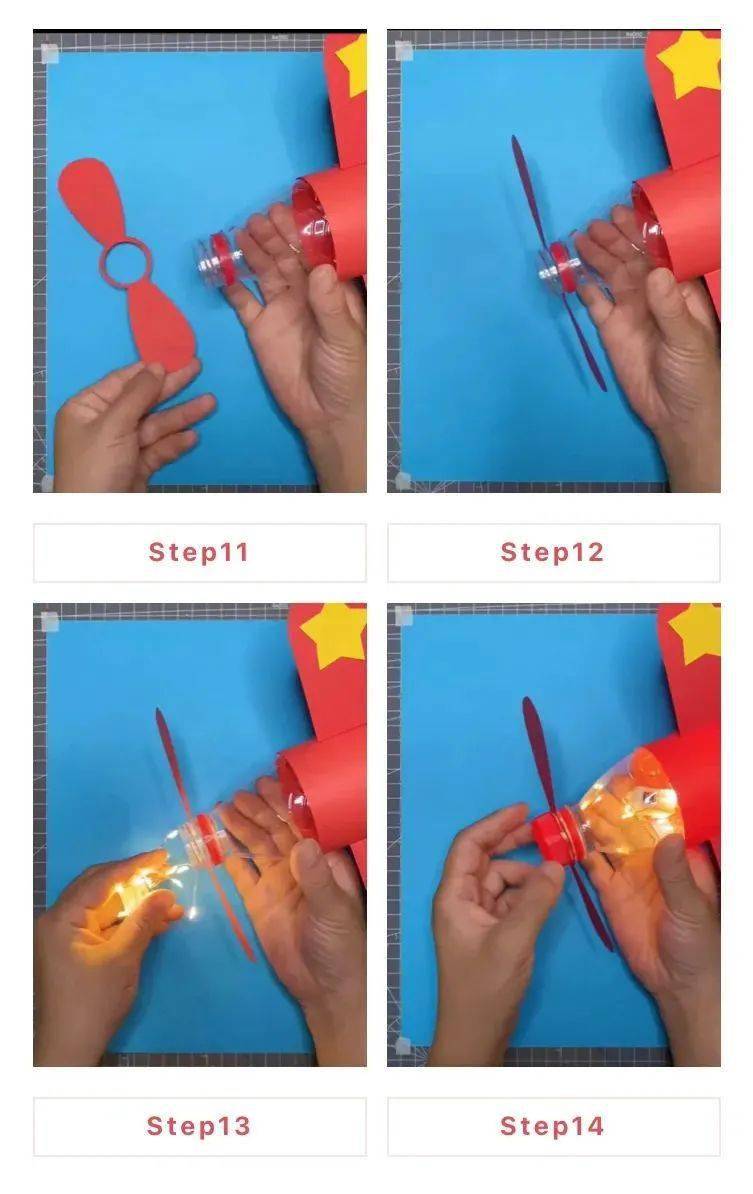 Step11

Step12

Step13

Step14