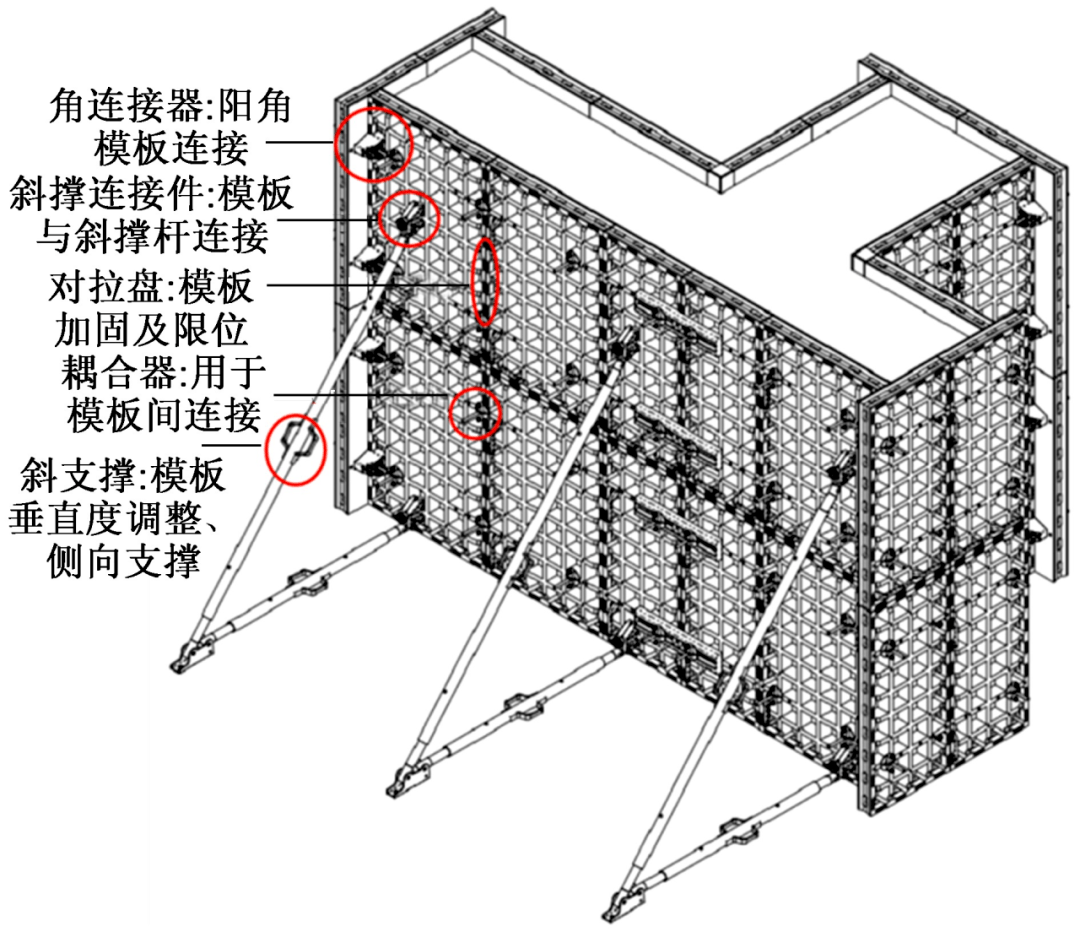 角连接器:阳角模板连接

斜撑连接件:模板与斜撑杆连接

对拉盘:模板加固及限位

耦合器:用于模板间连接

斜支撑:模板垂直度调整、侧向支撑