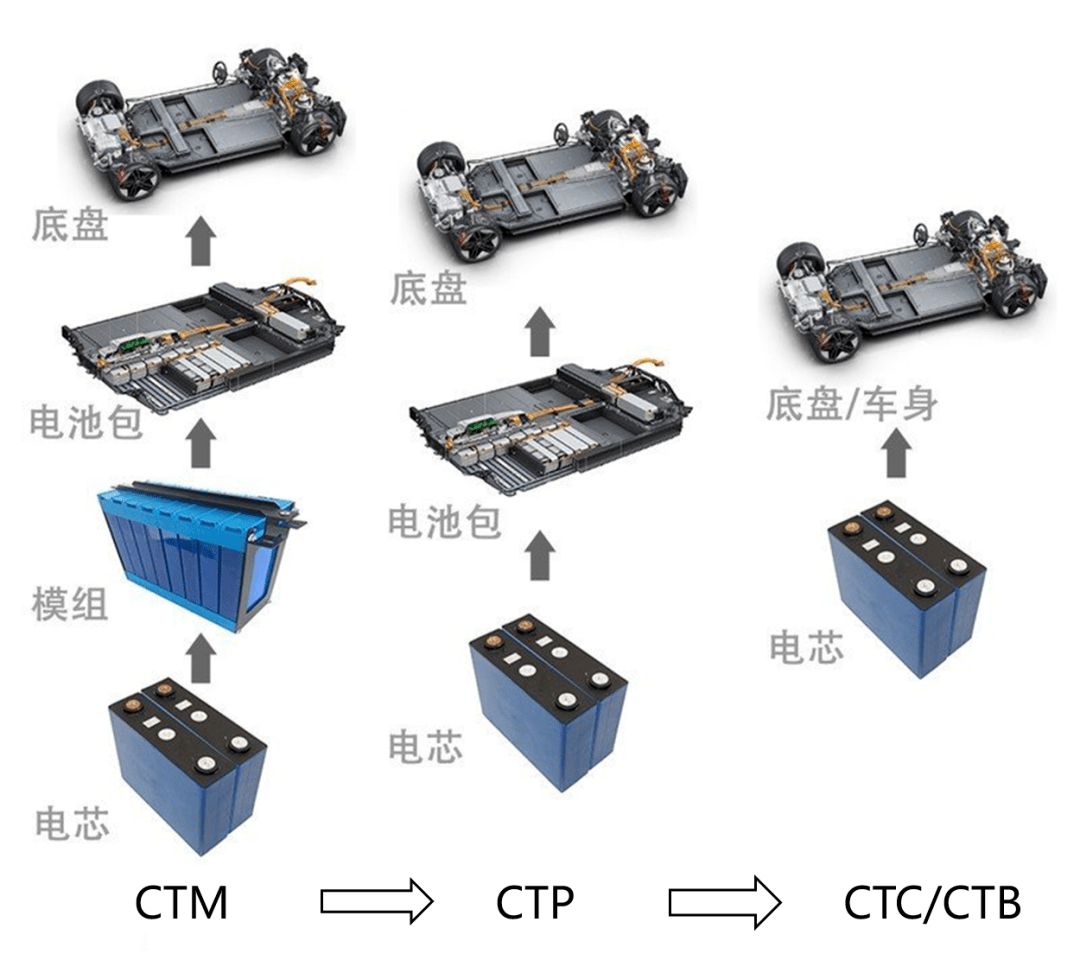 底盘

电池包

模组

电芯

底盘

电池包

电芯

底盘/车身

电芯

CTM CTP CTC/CTB