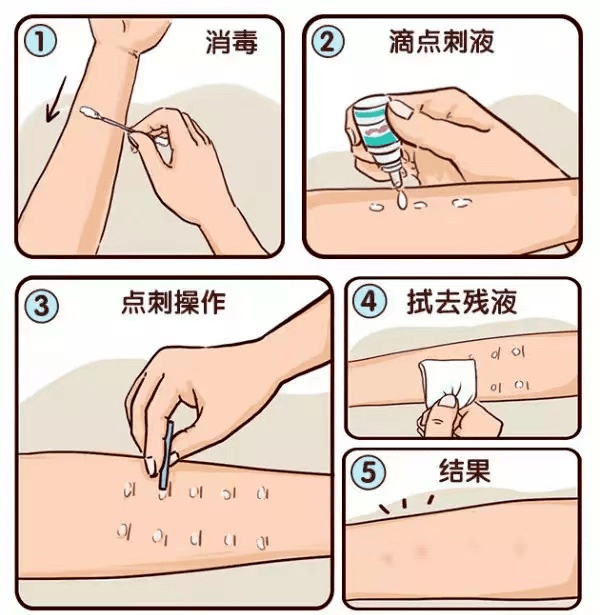 1 消毒

2 滴点刺液

3 点刺操作

4 拭去残液

5 结果