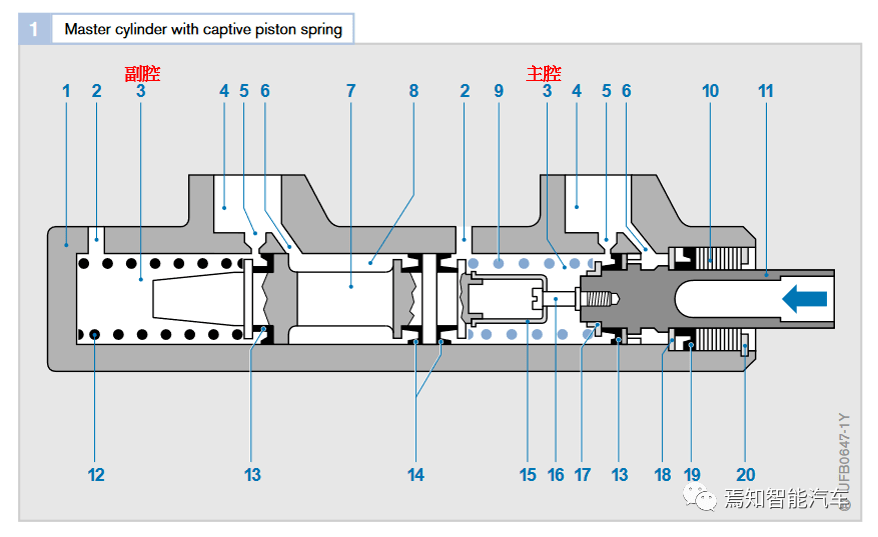 1 Master cylinder with captive piston spring

副腔

主腔

1 2 3 4 5 6 7 8 2 9 3 4 5 6 10 11

12 13 14 15 16 17 13 18 19 20

UFB0647-1Y

焉知智能汽车