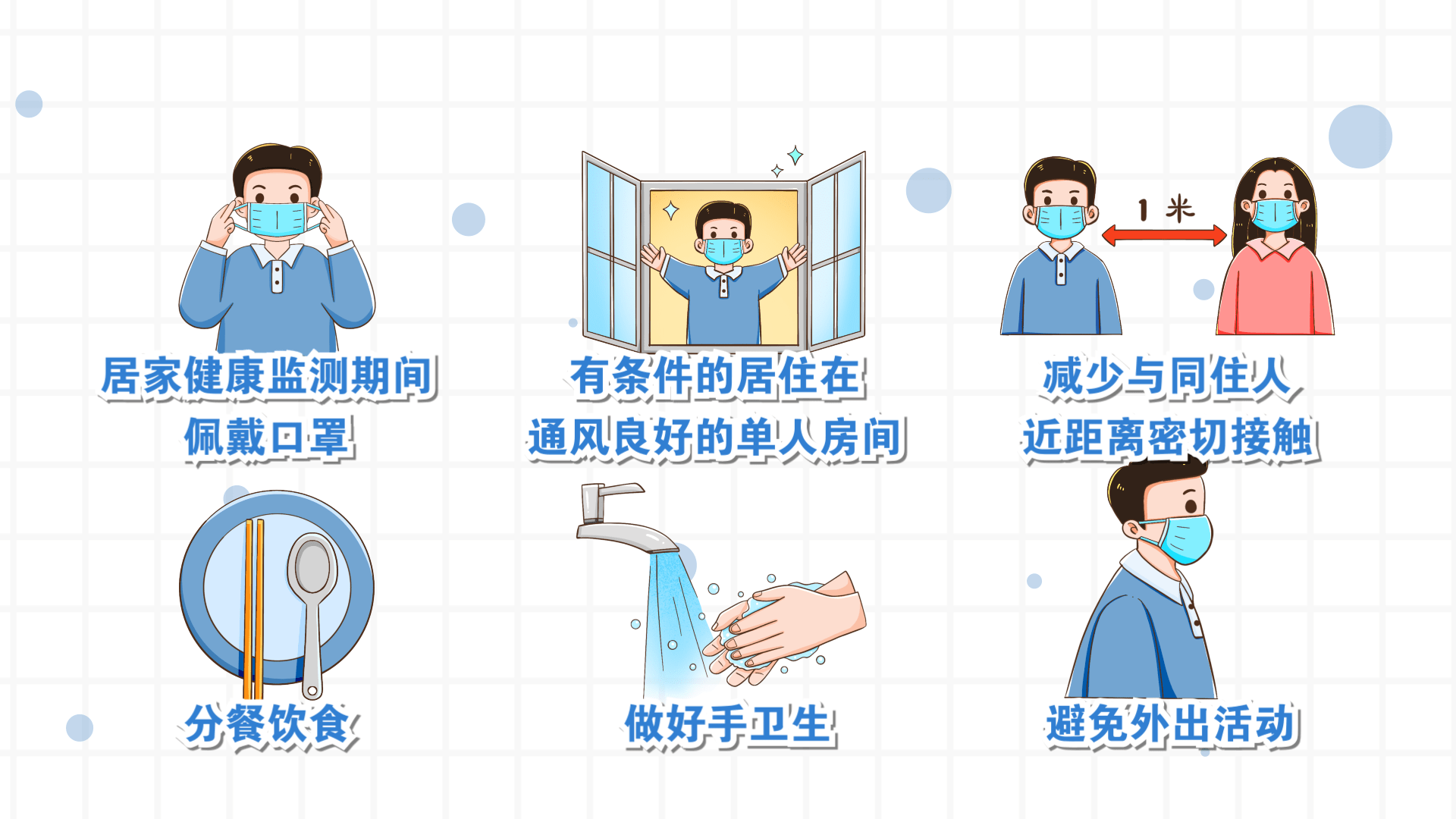 居家健康监测期间
佩戴口罩

有条件的居住在
通风良好的单人房间

1 米

减少与同住人
近距离密切接触

分餐饮食

做好手卫生

避免外出活动