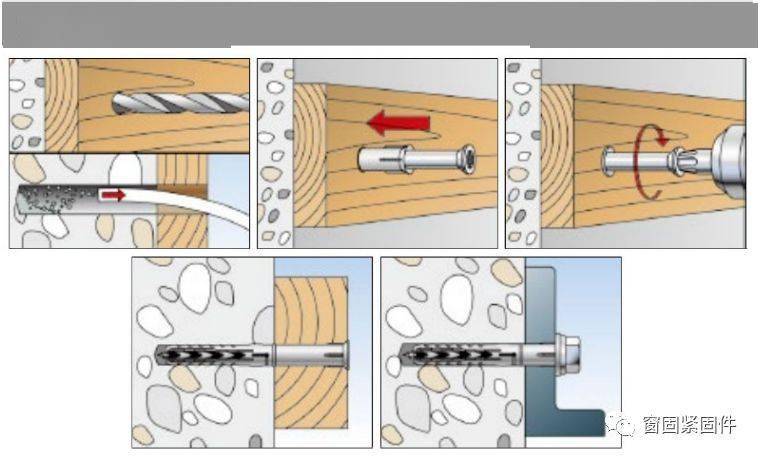 窗固紧固件