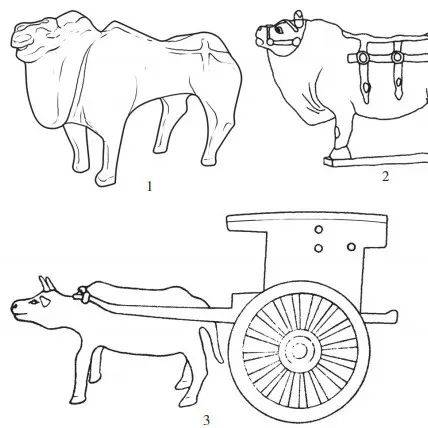 1

2

3