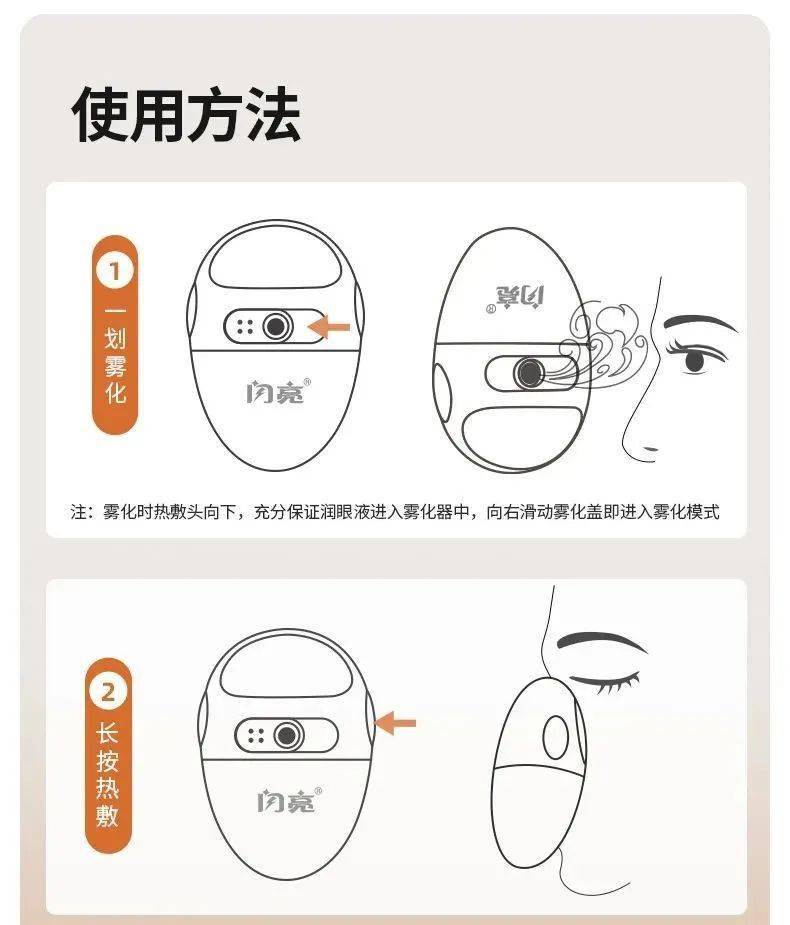 使用方法

1
一划雾化

闪亮®

闪亮®

注：雾化时热敷头向下，充分保证润眼液进入雾化器中，向右滑动雾化盖即进入雾化模式

2
长按热敷

闪亮®