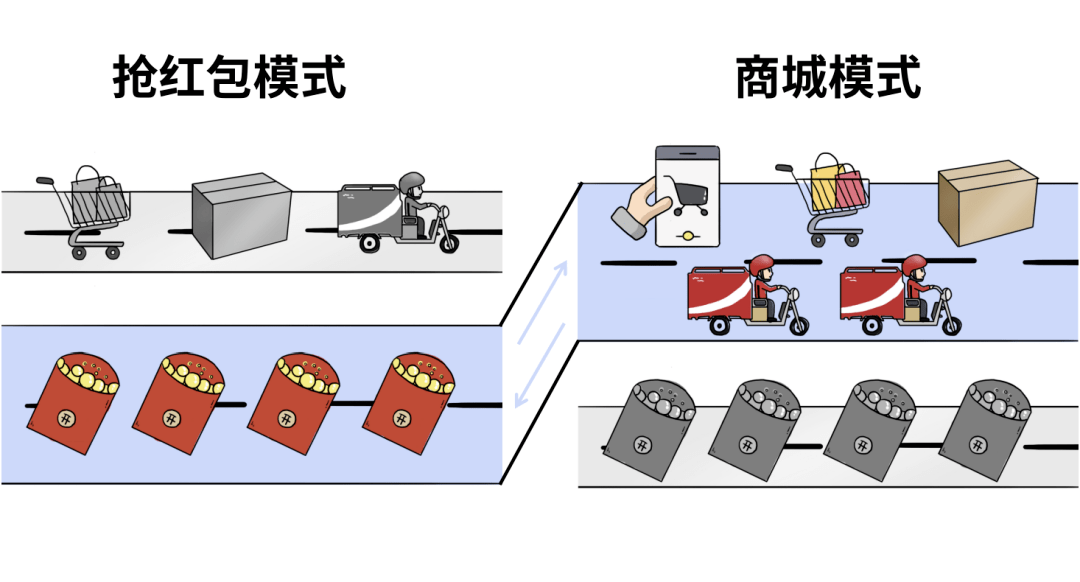 抢红包模式

商城模式

开 开 开 开

开 开 开 开