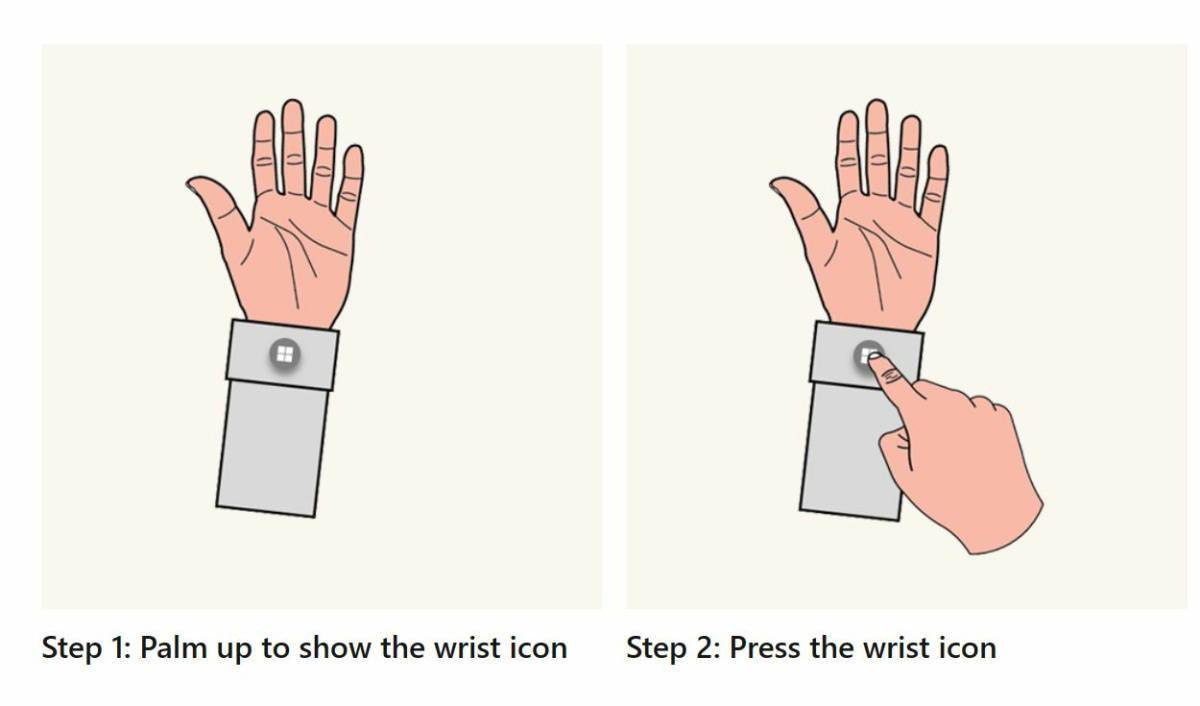 Step 1: Palm up to show the wrist icon

Step 2: Press the wrist icon