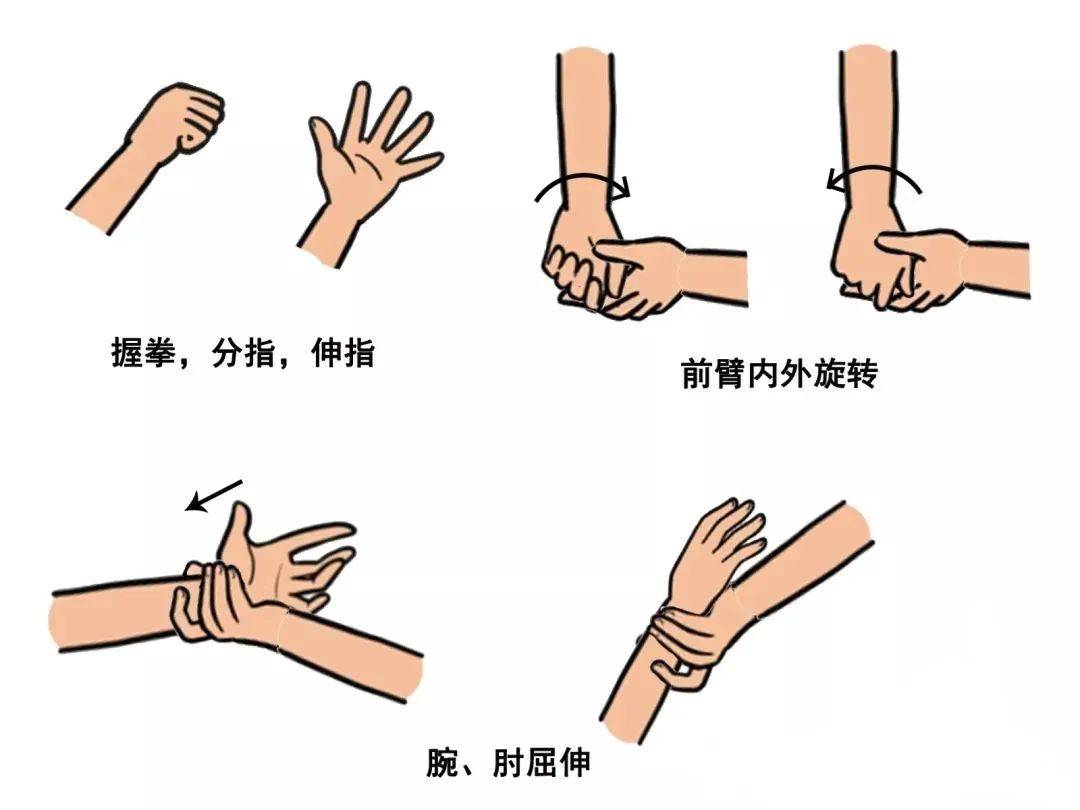 握拳，分指，伸指

前臂内外旋转

腕、肘屈伸