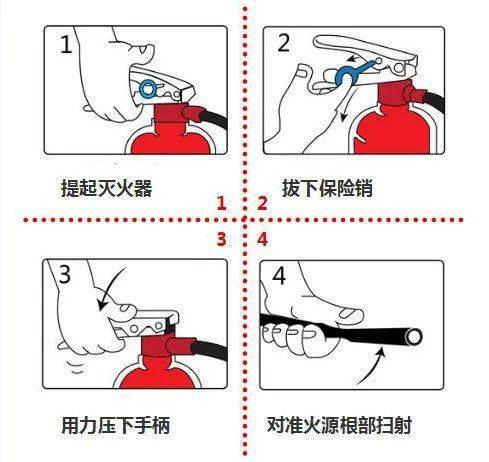 1

提起灭火器

2

拔下保险销

1 2

3 4

3

用力压下手柄

4

对准火源根部扫射