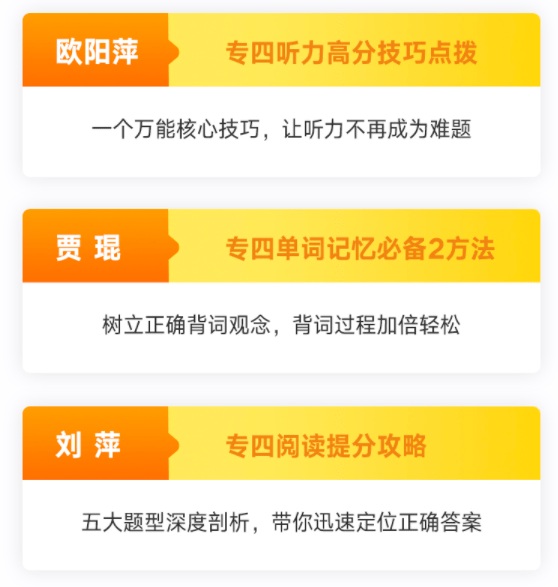 欧阳萍

专四听力高分技巧点拨

一个万能核心技巧，让听力不再成为难题

贾 琨

专四单词记忆必备2方法

树立正确背词观念，背词过程加倍轻松

刘 萍

专四阅读提分攻略

五大题型深度剖析，带你迅速定位正确答案