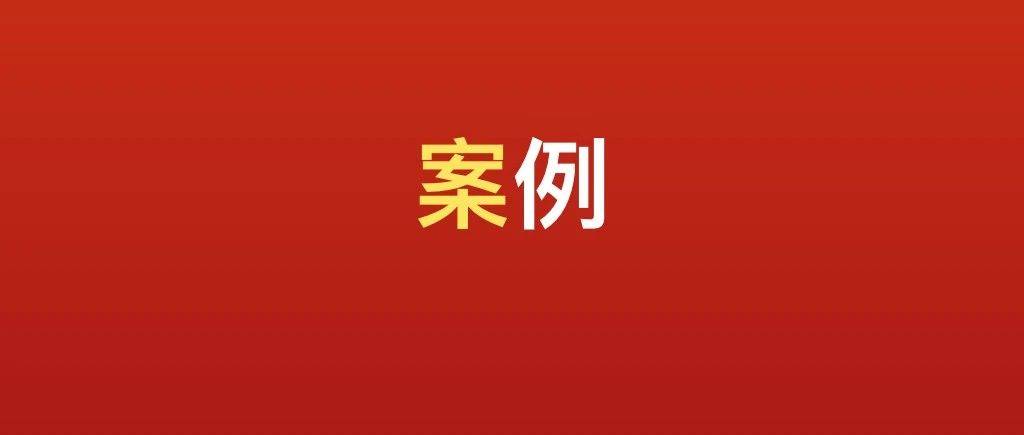 案例