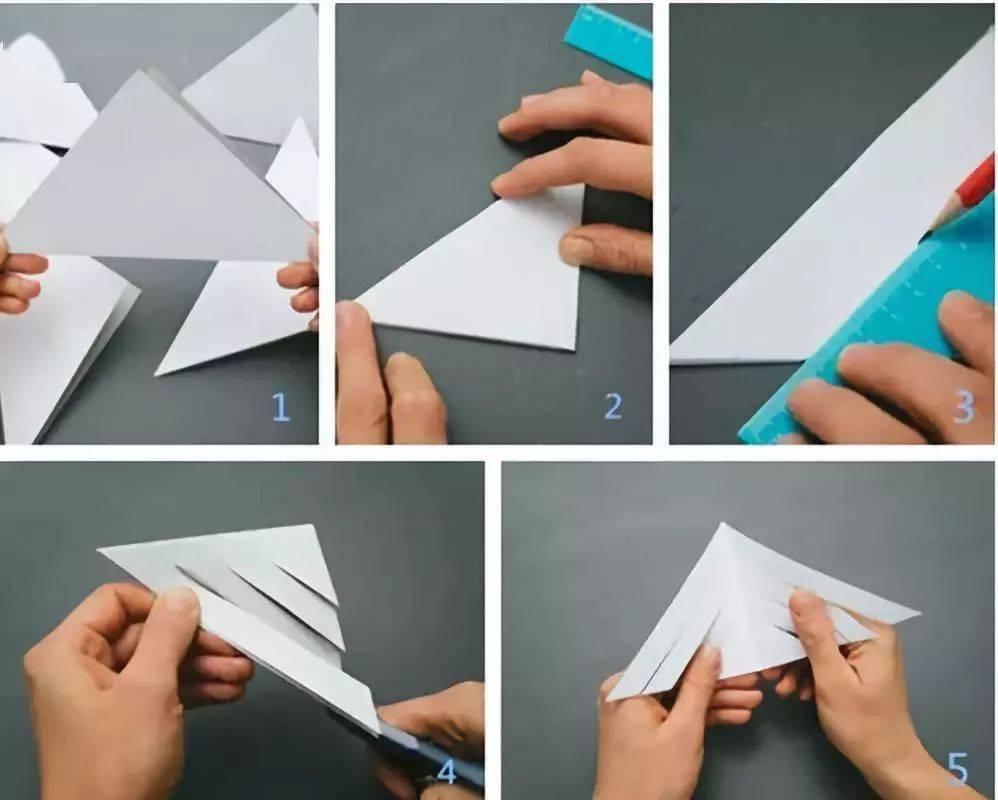 1
2
3
4
5