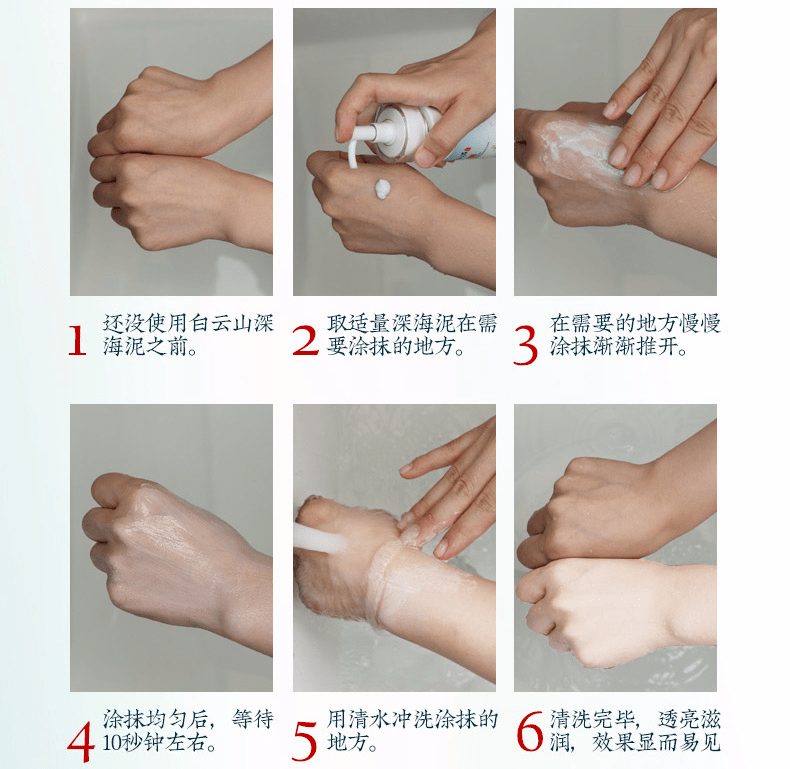 1 还没使用白云山深海泥之前。

2 取适量深海泥在需要涂抹的地方。

3 在需要的地方慢慢涂抹渐渐推开。

4 涂抹均匀后，等待10秒钟左右。

5 用清水冲洗涂抹的地方。

6 清洗完毕，透亮滋润，效果显而易见