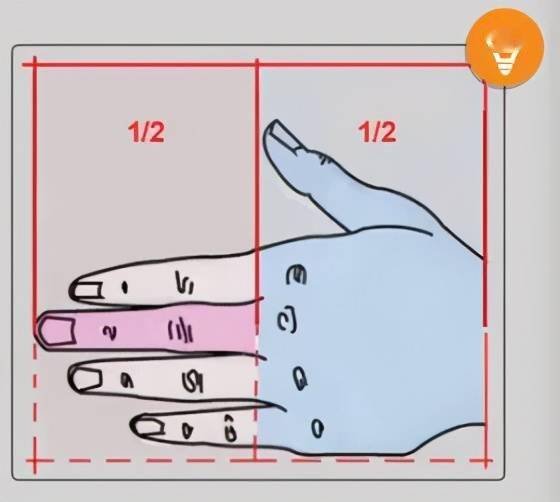 1/2

1/2