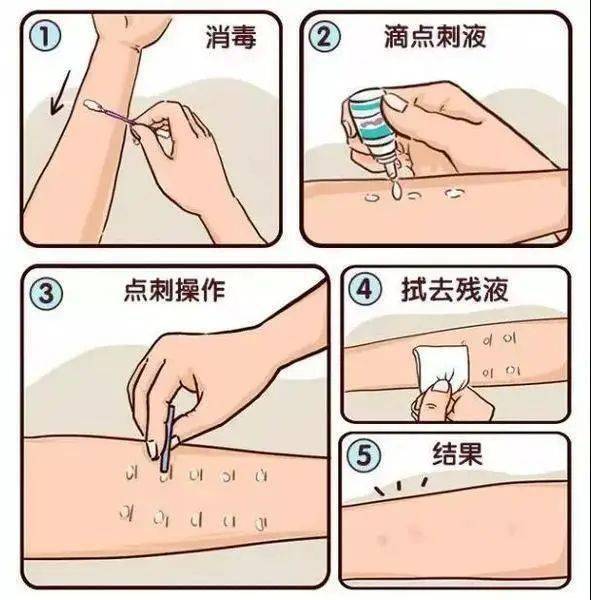 1 消毒

2 滴点刺液

3 点刺操作

4 拭去残液

5 结果