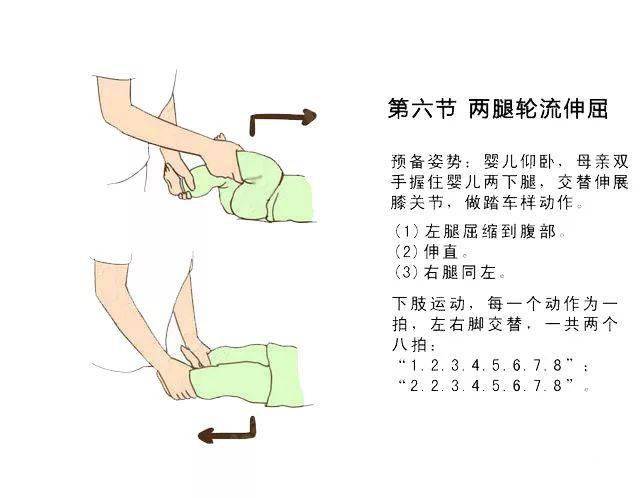 第六节 两腿轮流伸屈

预备姿势：婴儿仰卧，母亲双手握住婴儿两下腿，交替伸展膝关节，做踏车样动作。

(1) 左腿屈缩到腹部。
(2) 伸直。
(3) 右腿同左。

下肢运动，每一个动作为一拍，左右脚交替，一共两个八拍：
“1.2.3.4.5.6.7.8”；
“2.2.3.4.5.6.7.8”。