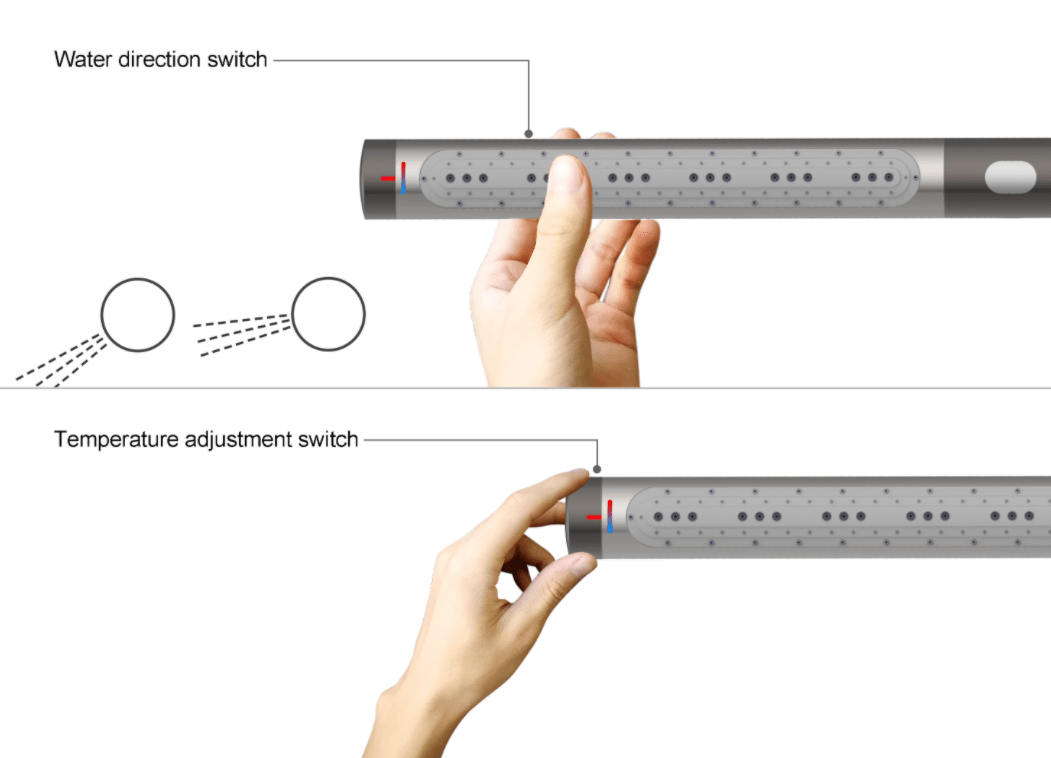 Water direction switch

Temperature adjustment switch