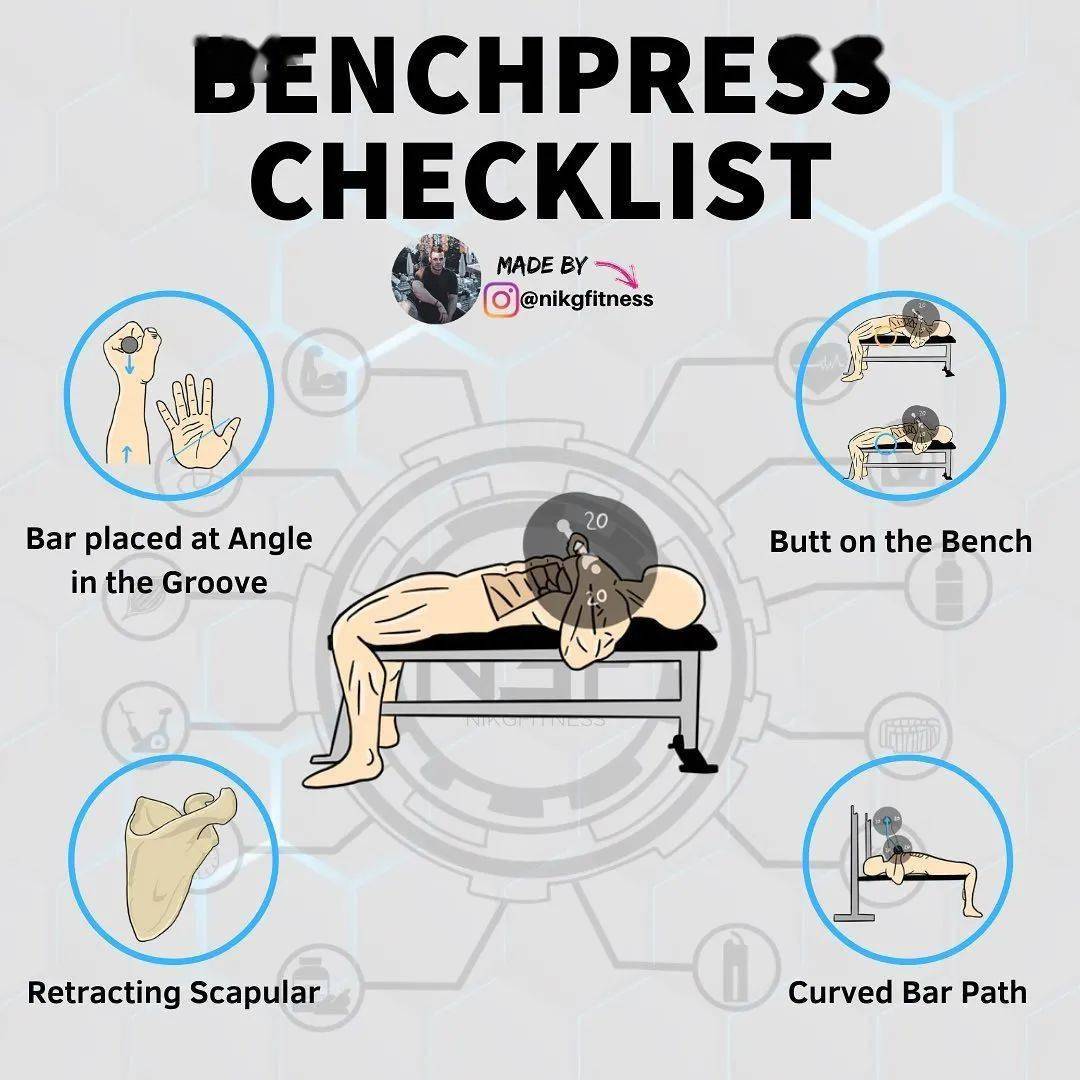 BENCHPRESS CHECKLIST

MADE BY
@nikgfitness

Bar placed at Angle in the Groove

Butt on the Bench

20

20

NIKGFITNESS

Retracting Scapular

Curved Bar Path