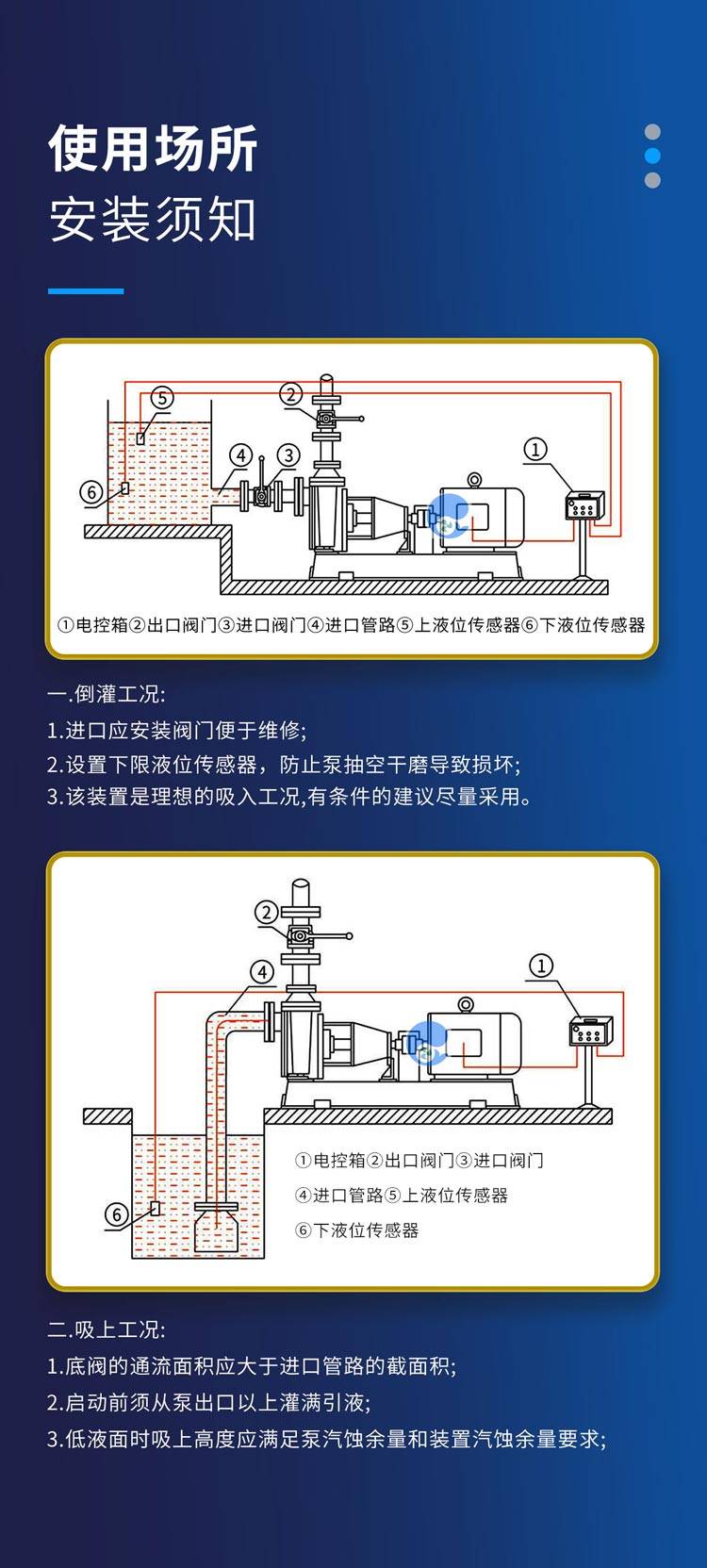 使用场所
安装须知

⑤
②
④
③
①
⑥

①电控箱②出口阀门③进口阀门④进口管路⑤上液位传感器⑥下液位传感器

一.倒灌工况:
1.进口应安装阀门便于维修;
2.设置下限液位传感器，防止泵抽空干磨导致损坏;
3.该装置是理想的吸入工况,有条件的建议尽量采用。

②
④
①
⑥

①电控箱②出口阀门③进口阀门
④进口管路⑤上液位传感器
⑥下液位传感器

二.吸上工况:
1.底阀的通流面积应大于进口管路的截面积;
2.启动前须从泵出口以上灌满引液;
3.低液面时吸上高度应满足泵汽蚀余量和装置汽蚀余量要求;