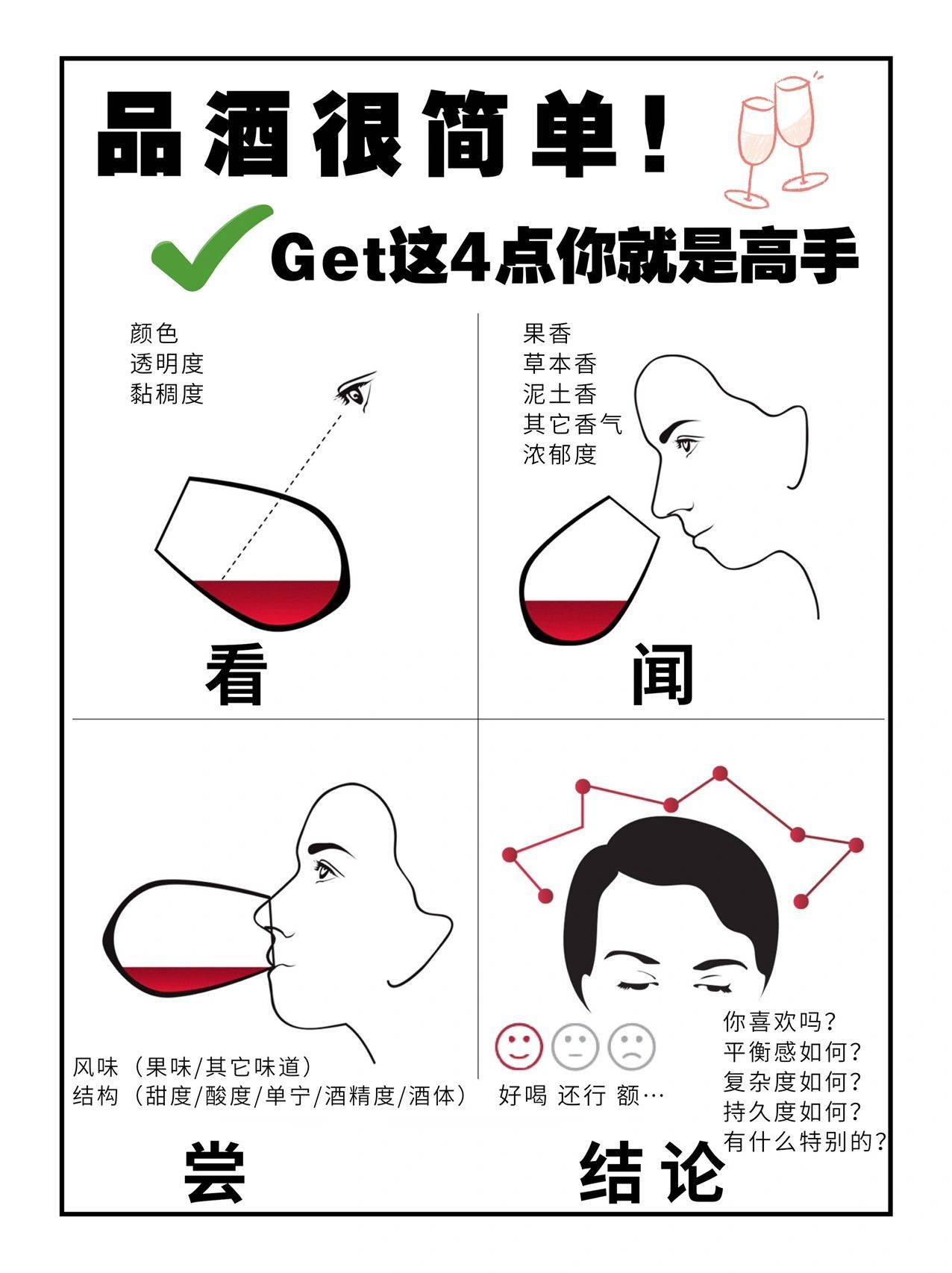 品酒很简单！

Get这4点你就是高手

颜色
透明度
黏稠度

看

果香
草本香
泥土香
其它香气
浓郁度

闻

风味（果味/其它味道）
结构（甜度/酸度/单宁/酒精度/酒体）

尝

好喝 还行 额…

你喜欢吗？
平衡感如何？
复杂度如何？
持久度如何？
有什么特别的？

结论