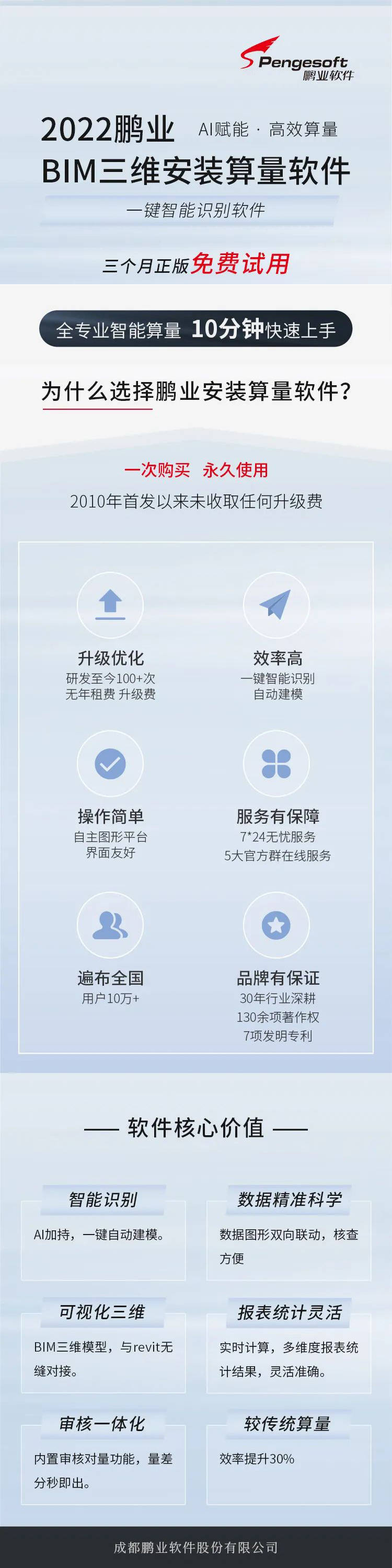 Pengesoft
鹏业软件

2022鹏业 AI赋能 · 高效算量
BIM三维安装算量软件

一键智能识别软件

三个月正版免费试用

全专业智能算量 10分钟快速上手

为什么选择鹏业安装算量软件?

一次购买 永久使用
2010年首发以来未收取任何升级费

升级优化
研发至今100+次
无年租费 升级费

效率高
一键智能识别
自动建模

操作简单
自主图形平台
界面友好

服务有保障
7*24无忧服务
5大官方群在线服务

遍布全国
用户10万+

品牌有保证
30年行业深耕
130余项著作权
7项发明专利

—— 软件核心价值 ——

智能识别
AI加持，一键自动建模。

数据精准科学
数据图形双向联动，核查方便

可视化三维
BIM三维模型，与revit无缝对接。

报表统计灵活
实时计算，多维度报表统计结果，灵活准确。

审核一体化
内置审核对量功能，量差分秒即出。

较传统算量
效率提升30%

成都鹏业软件股份有限公司