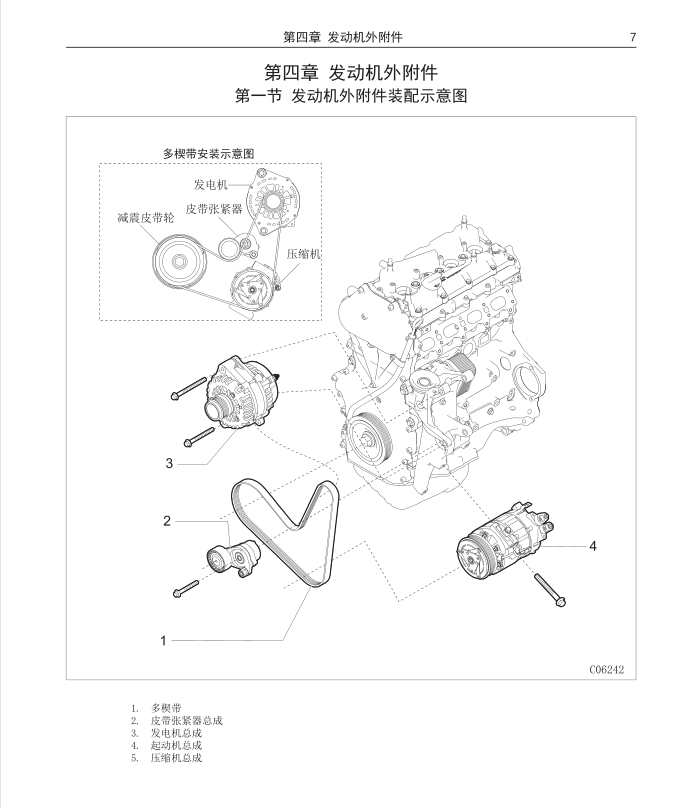 第四章 发动机外附件 7

第四章 发动机外附件
第一节 发动机外附件装配示意图

多楔带安装示意图
发电机
皮带张紧器
减震皮带轮
压缩机

3
2
1
4
C06242

1. 多楔带
2. 皮带张紧器总成
3. 发电机总成
4. 起动机总成
5. 压缩机总成