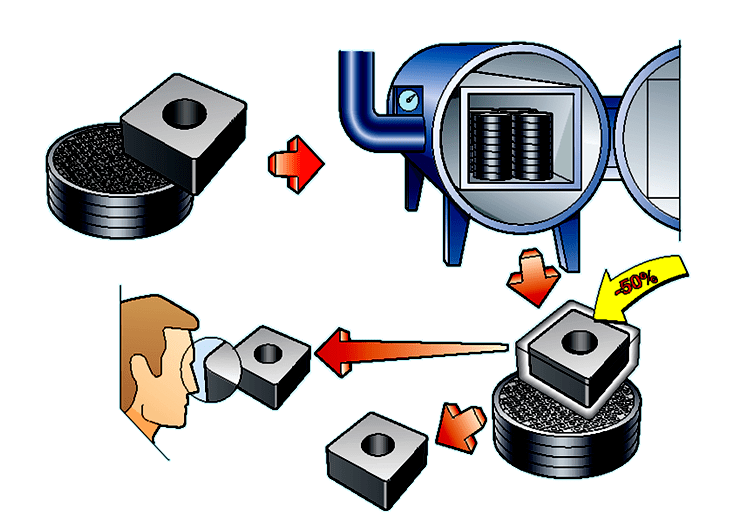 -50%