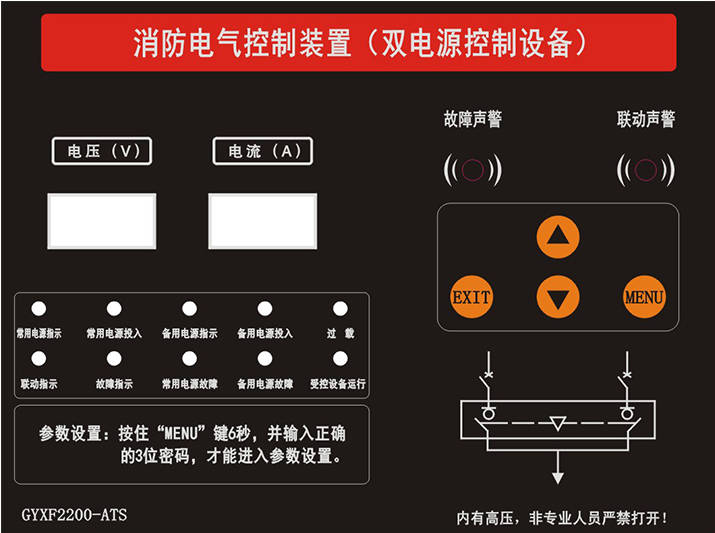 消防电气控制装置（双电源控制设备）

故障声警

联动声警

电压（V）

电流（A）

EXIT

MENU

常用电源指示 常用电源投入 备用电源指示 备用电源投入 过 载

联动指示 故障指示 常用电源故障 备用电源故障 受控设备运行

参数设置：按住“MENU”键6秒，并输入正确的3位密码，才能进入参数设置。

GYXF2200-ATS

内有高压，非专业人员严禁打开！