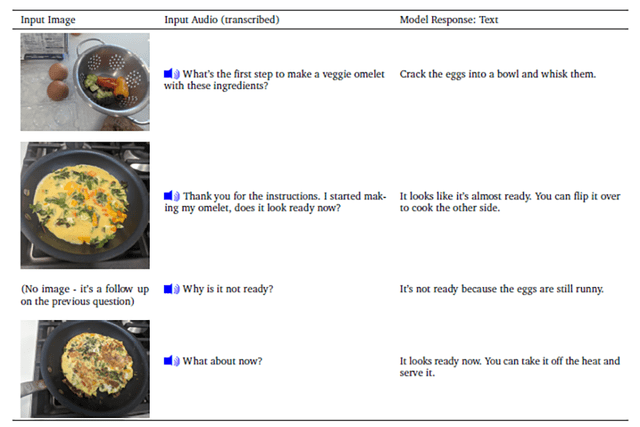 | Input Image | Input Audio (transcribed) | Model Response: Text |
|---|---|---|
| | What's the first step to make a veggie omelet with these ingredients? | Crack the eggs into a bowl and whisk them. |
| | Thank you for the instructions. I started making my omelet, does it look ready now? | It looks like it's almost ready. You can flip it over to cook the other side. |
| (No image - it's a follow up on the previous question) | Why is it not ready? | It's not ready because the eggs are still runny. |
| | What about now? | It looks ready now. You can take it off the heat and serve it. |