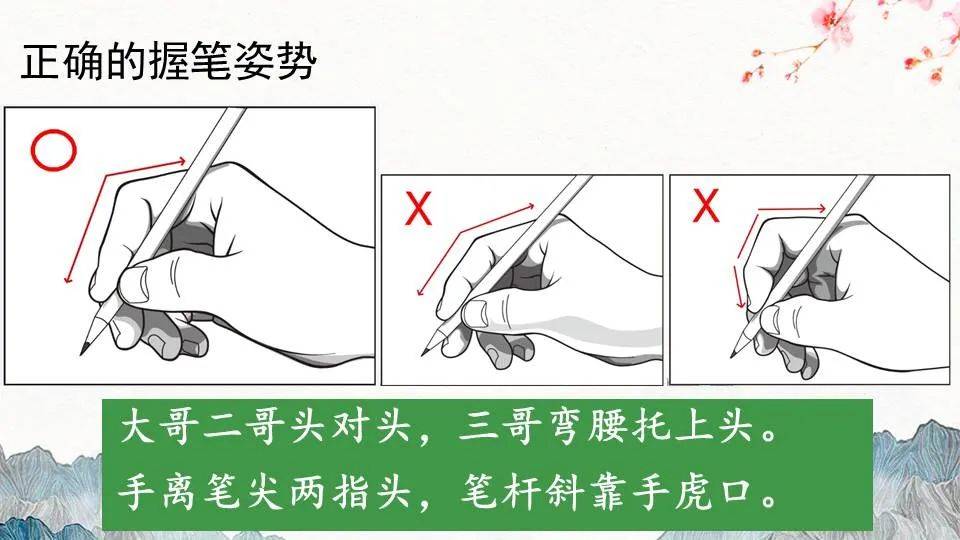 正确的握笔姿势

○

X

X

大哥二哥头对头，三哥弯腰托上头。
手离笔尖两指头，笔杆斜靠手虎口。