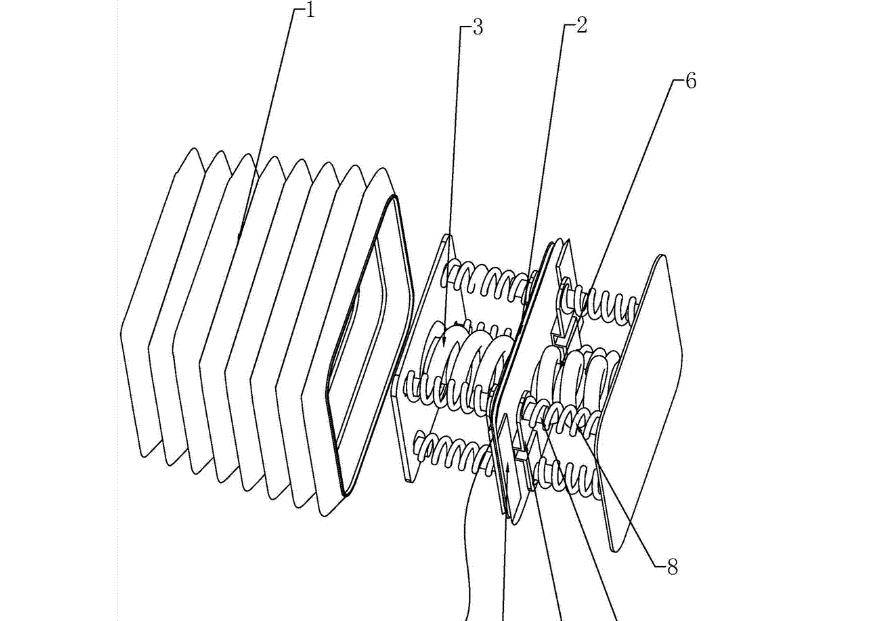 1
3
2
6
8