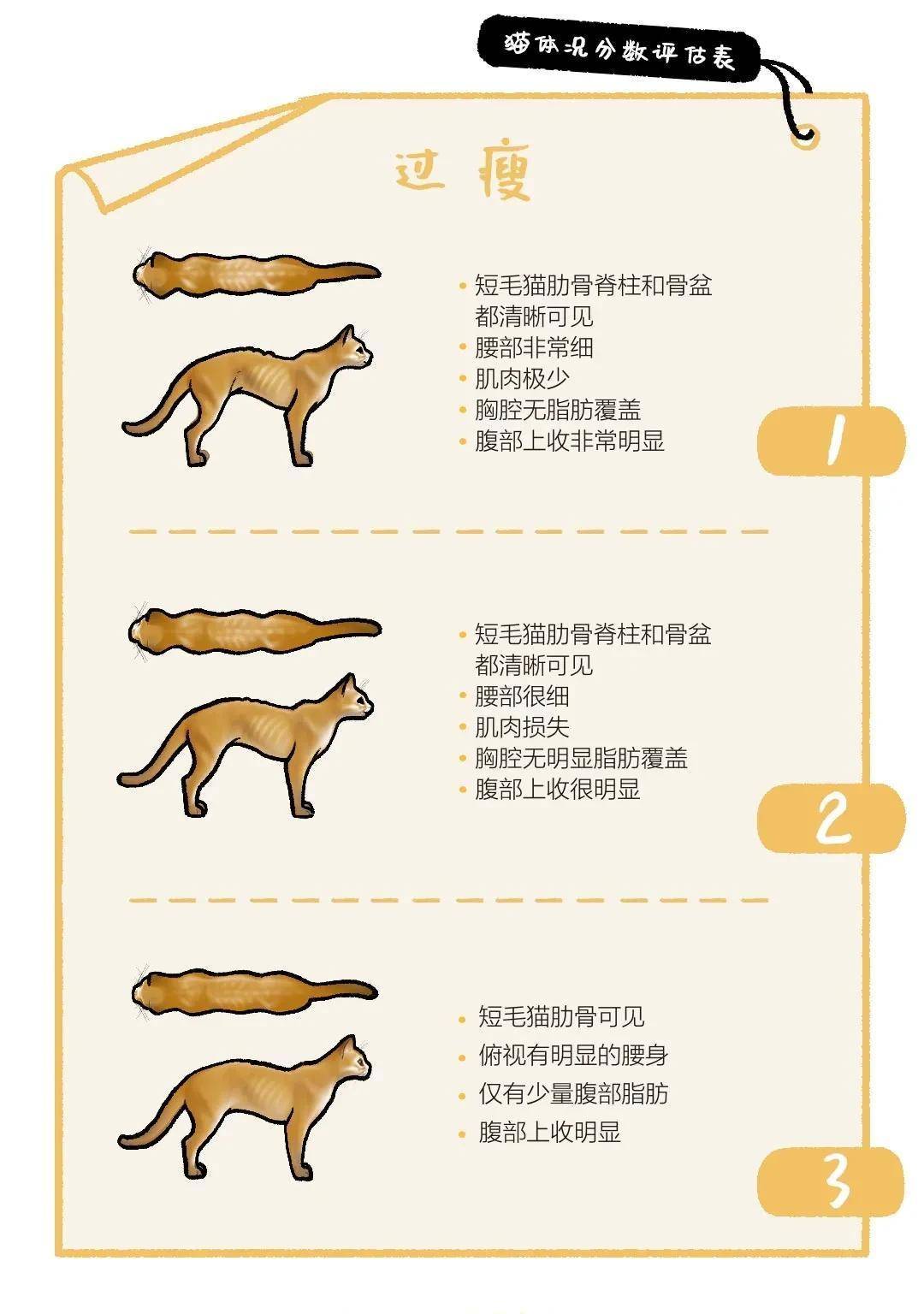 猫体况分数评估表

过瘦

• 短毛猫肋骨脊柱和骨盆都清晰可见
• 腰部非常细
• 肌肉极少
• 胸腔无脂肪覆盖
• 腹部上收非常明显

1

• 短毛猫肋骨脊柱和骨盆都清晰可见
• 腰部很细
• 肌肉损失
• 胸腔无明显脂肪覆盖
• 腹部上收很明显

2

• 短毛猫肋骨可见
• 俯视有明显的腰身
• 仅有少量腹部脂肪
• 腹部上收明显

3