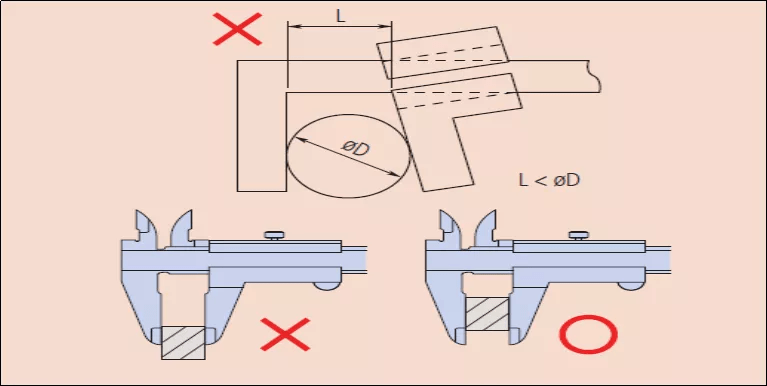 L

øD

L < øD