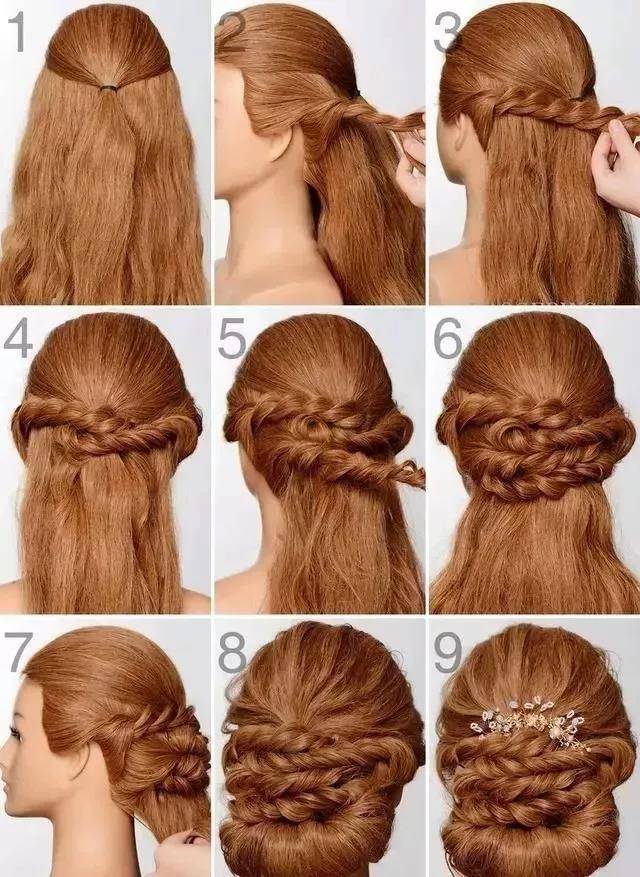 1
2
3
4
5
6
7
8
9