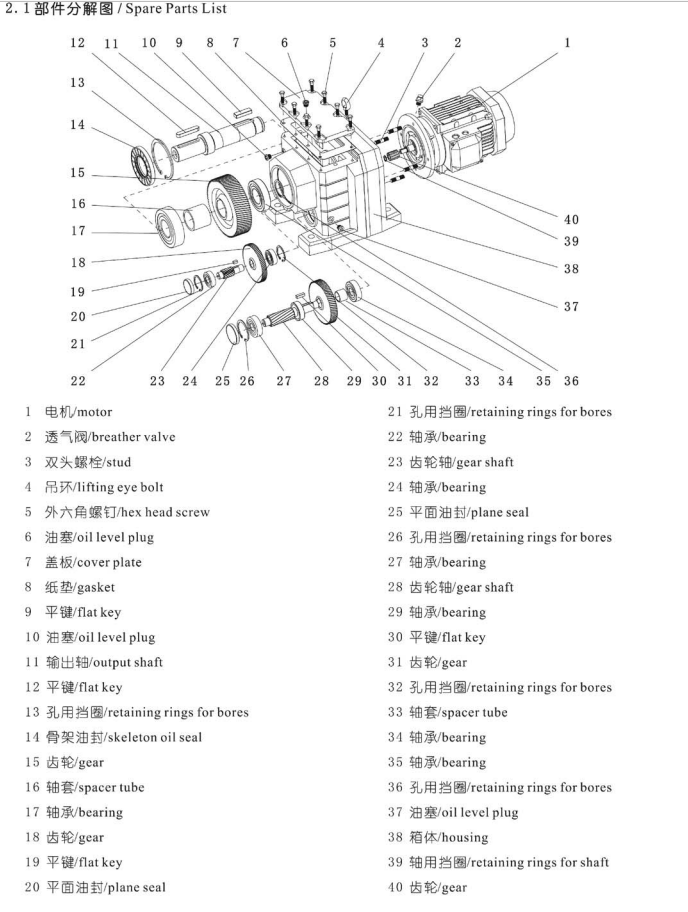 2.1 部件分解图 / Spare Parts List

12 11 10 9 8 7 6 5 4 3 2 1

13

14

15

16

17

18

19

20

21

22 23 24 25 26 27 28 29 30 31 32 33 34 35 36

40

39

38

37

1 电机/motor
2 透气阀/breather valve
3 双头螺栓/stud
4 吊环/lifting eye bolt
5 外六角螺钉/hex head screw
6 油塞/oil level plug
7 盖板/cover plate
8 纸垫/gasket
9 平键/flat key
10 油塞/oil level plug
11 输出轴/output shaft
12 平键/flat key
13 孔用挡圈/retaining rings for bores
14 骨架油封/skeleton oil seal
15 齿轮/gear
16 轴套/spacer tube
17 轴承/bearing
18 齿轮/gear
19 平键/flat key
20 平面油封/plane seal

21 孔用挡圈/retaining rings for bores
22 轴承/bearing
23 齿轮轴/gear shaft
24 轴承/bearing
25 平面油封/plane seal
26 孔用挡圈/retaining rings for bores
27 轴承/bearing
28 齿轮轴/gear shaft
29 轴承/bearing
30 平键/flat key
31 齿轮/gear
32 孔用挡圈/retaining rings for bores
33 轴套/spacer tube
34 轴承/bearing
35 轴承/bearing
36 孔用挡圈/retaining rings for bores
37 油塞/oil level plug
38 箱体/housing
39 轴用挡圈/retaining rings for shaft
40 齿轮/gear