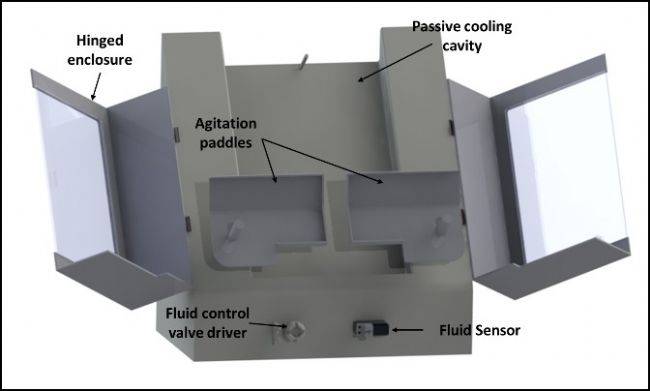 Hinged enclosure

Passive cooling cavity

Agitation paddles

Fluid control valve driver

Fluid Sensor