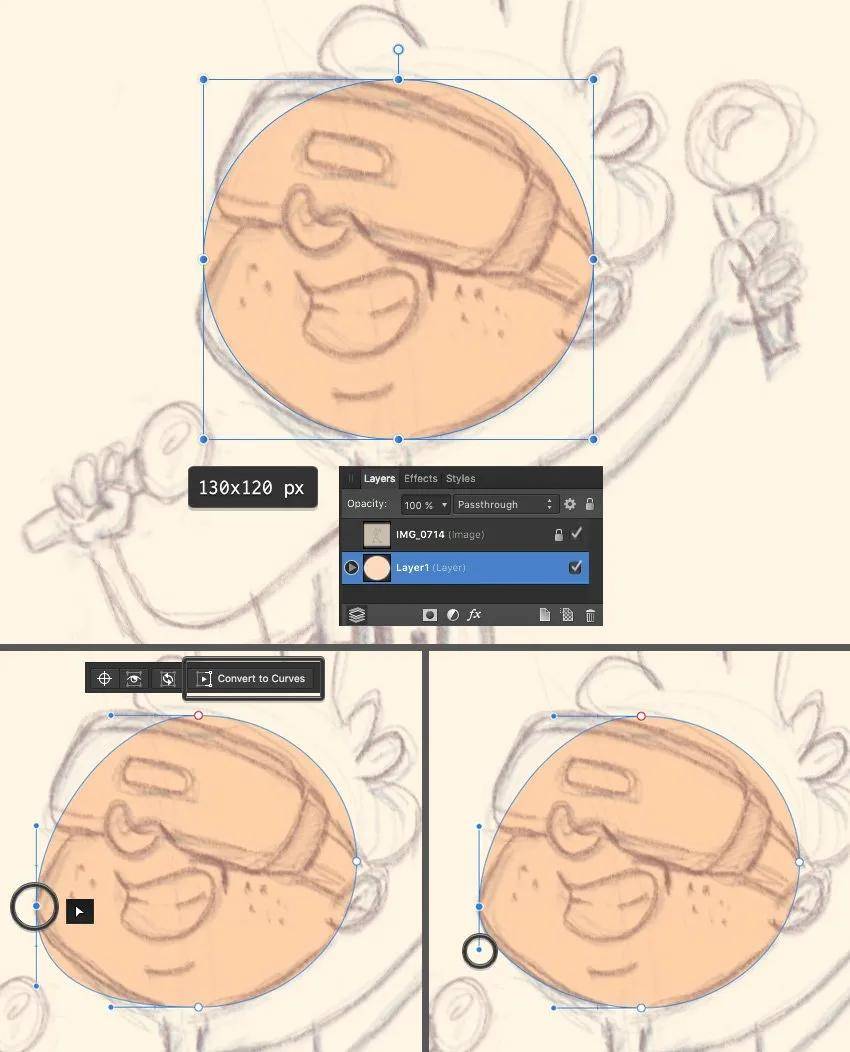 130x120 px

Layers Effects Styles
Opacity: 100 % Passthrough
IMG_0714 (Image)
Layer1 (Layer)
fx

Convert to Curves