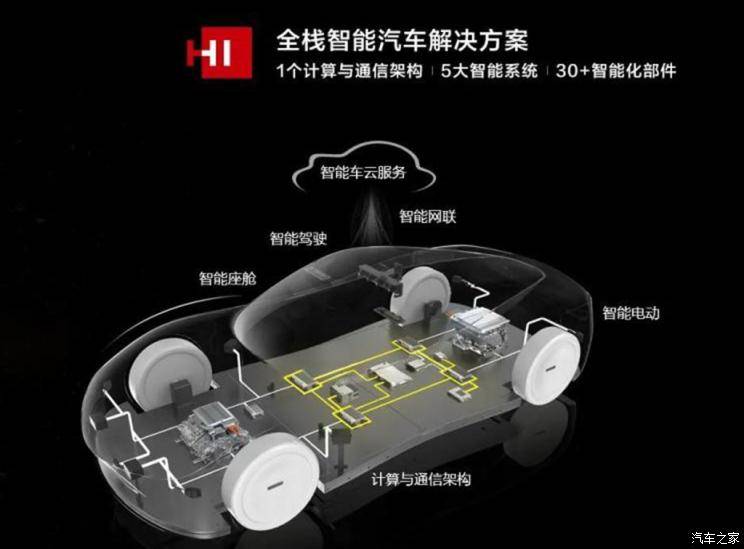 HI

全栈智能汽车解决方案

1个计算与通信架构 | 5大智能系统 | 30+智能化部件

智能车云服务

智能网联

智能驾驶

智能座舱

智能电动

计算与通信架构

汽车之家