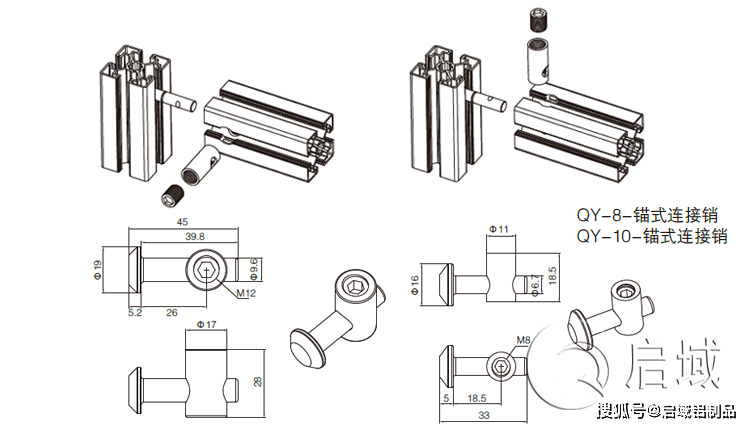 QY-8-锚式连接销
QY-10-锚式连接销

45
39.8
Φ19
Φ9.6
M12
5.2
26
Φ17
28

Φ11
Φ16
Φ6.7
18.5
M8
5
18.5
33

启域
搜狐号@启域铝制品