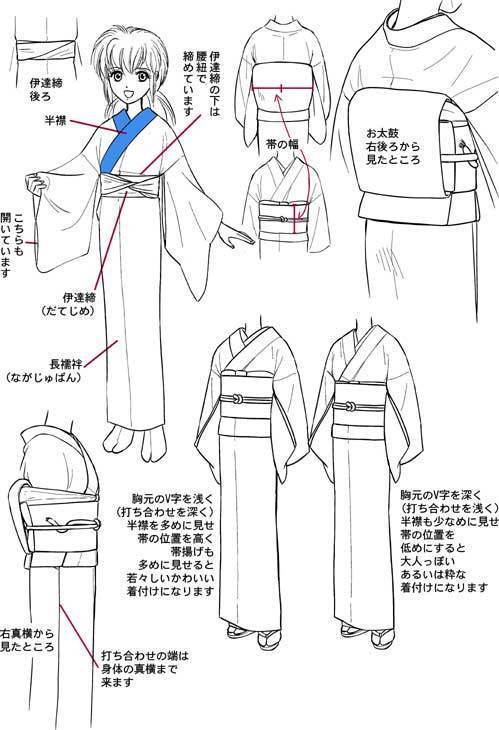 伊達締
後ろ

半襟

伊達締の下は腰紐で締めています

こちらも開いています

伊達締
（だてじめ）

長襦袢
（ながじゅばん）

帯の幅

お太鼓
右後ろから
見たところ

胸元のV字を浅く
（打ち合わせを深く）
半襟を多めに見せ
帯の位置を高く
帯揚げも
多めに見せると
若々しいかわいい
着付けになります

胸元のV字を深く
（打ち合わせを浅く）
半襟も少なめに見せ
帯の位置を
低めにすると
大人っぽい
あるいは粋な
着付けになります

右真横から
見たところ

打ち合わせの端は
身体の真横まで
来ます