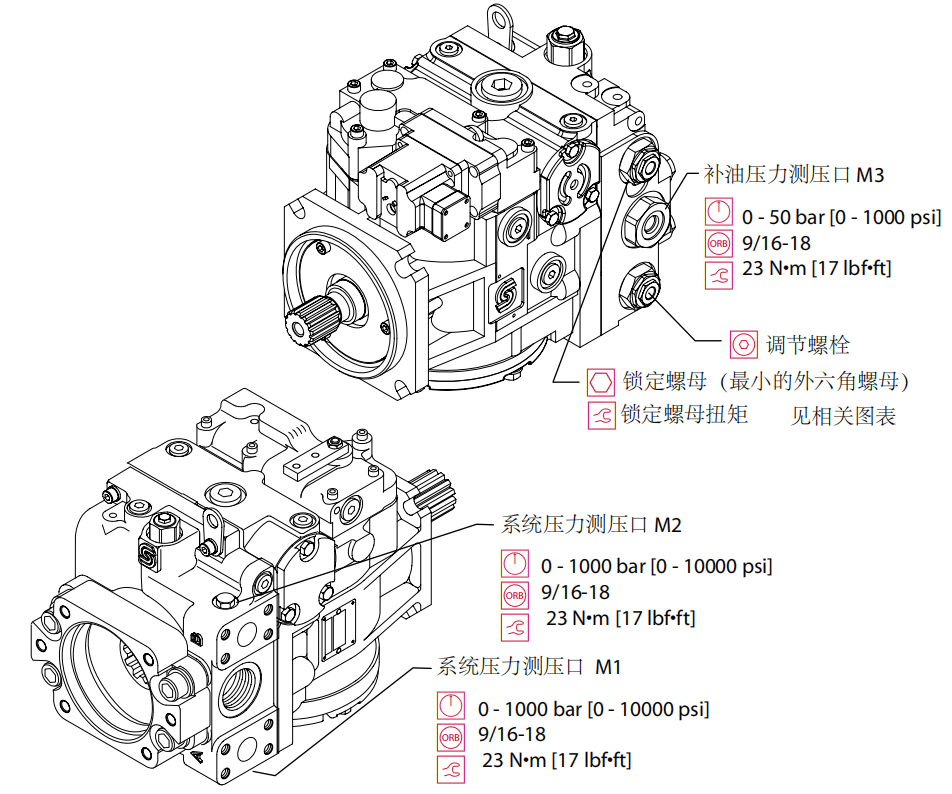 补油压力测压口 M3

0 - 50 bar [0 - 1000 psi]

ORB 9/16-18

23 N•m [17 lbf•ft]

调节螺栓

锁定螺母（最小的外六角螺母）

锁定螺母扭矩 见相关图表

系统压力测压口 M2

0 - 1000 bar [0 - 10000 psi]

ORB 9/16-18

23 N•m [17 lbf•ft]

系统压力测压口 M1

0 - 1000 bar [0 - 10000 psi]

ORB 9/16-18

23 N•m [17 lbf•ft]