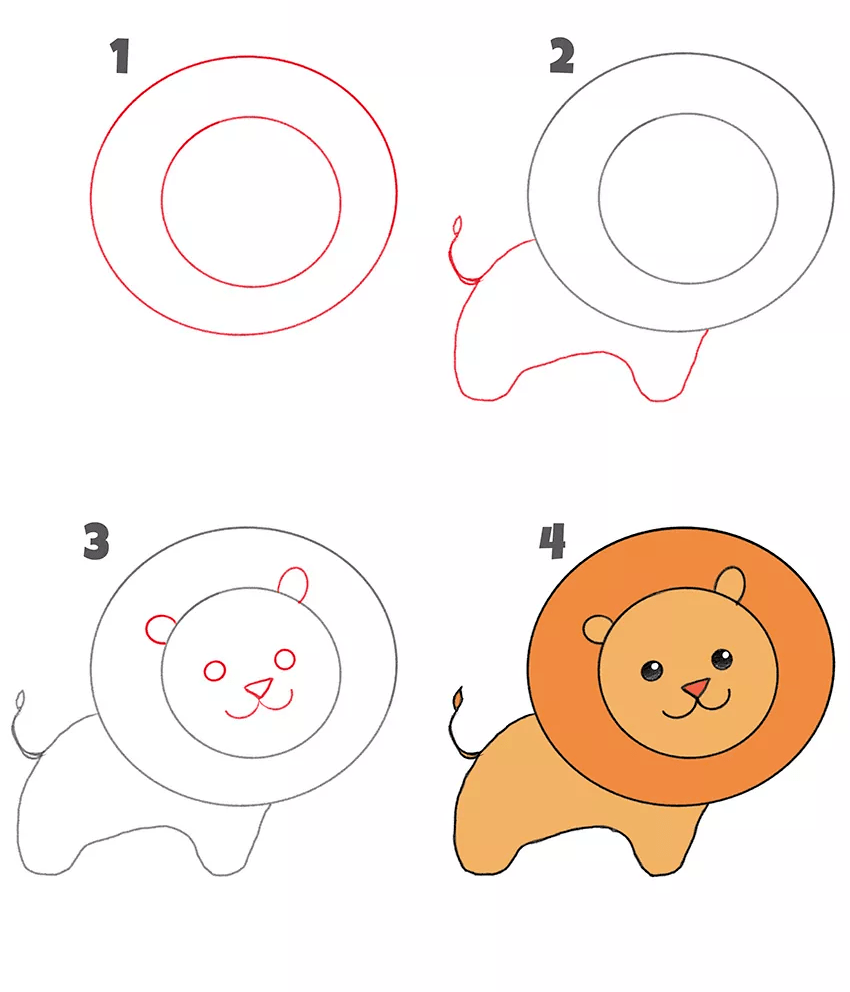 1

2

3

4