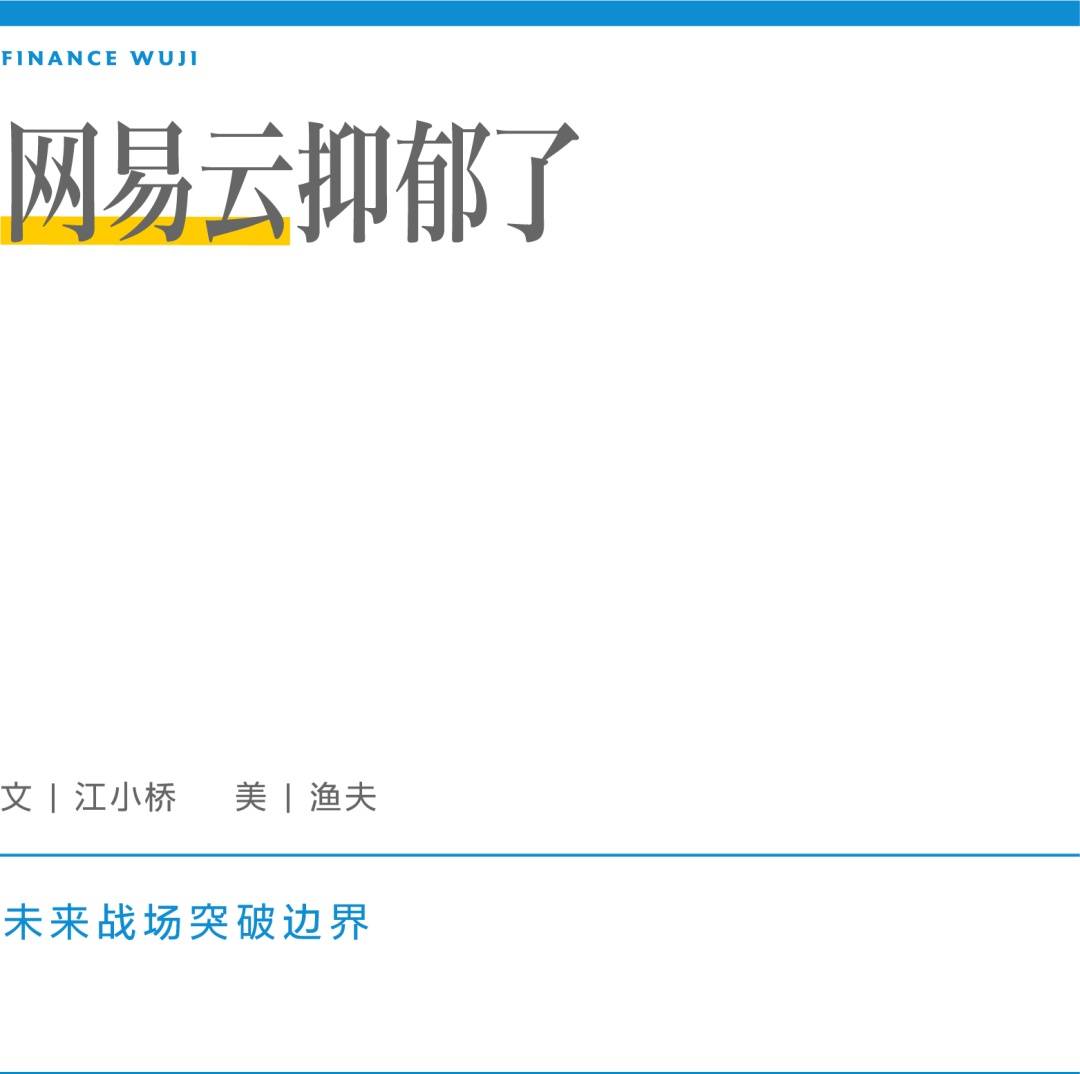 FINANCE WUJI

网易云抑郁了

文 | 江小桥　　美 | 渔夫

未来战场突破边界