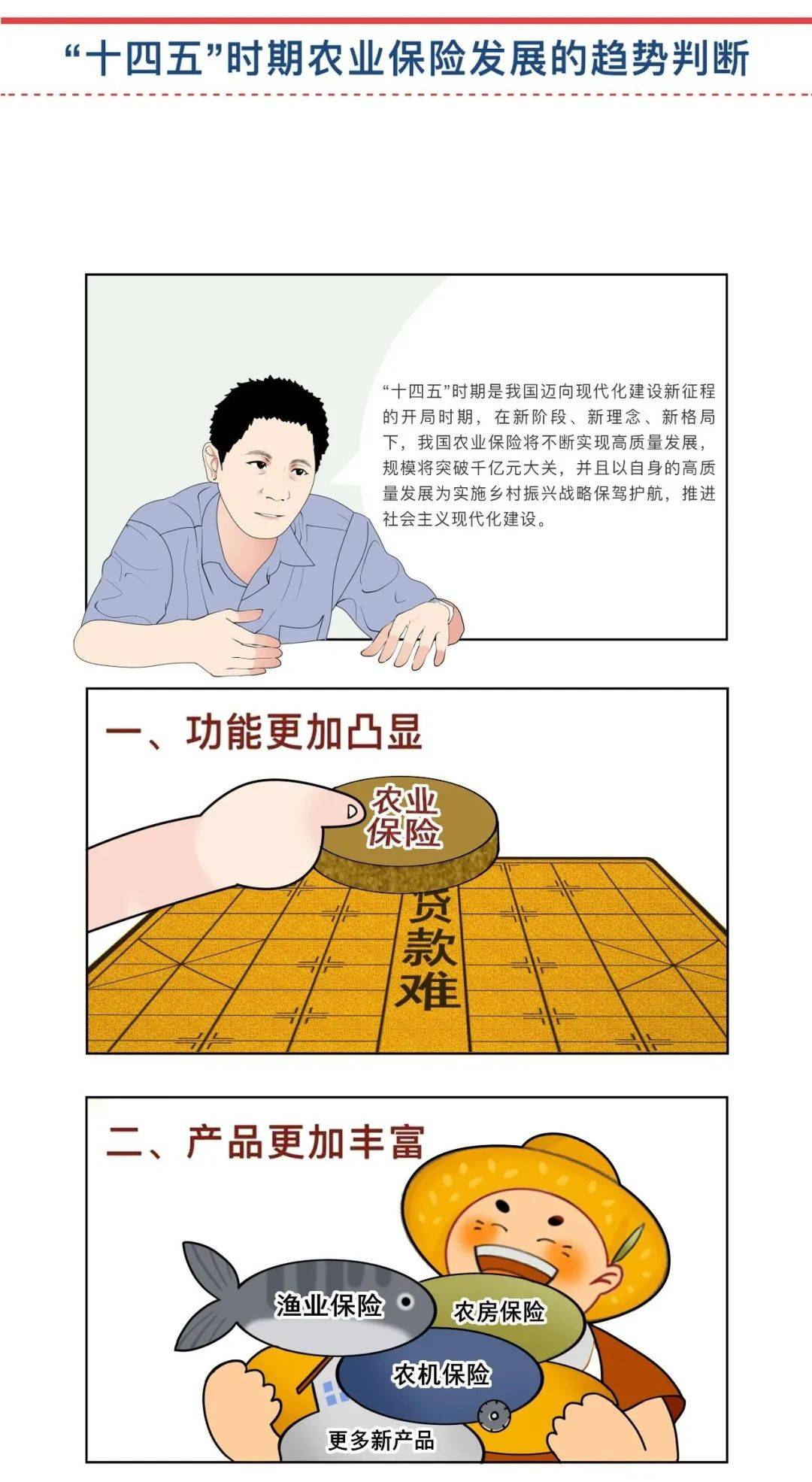 “十四五”时期农业保险发展的趋势判断

“十四五”时期是我国迈向现代化建设新征程的开局时期，在新阶段、新理念、新格局下，我国农业保险将不断实现高质量发展，规模将突破千亿元大关，并且以自身的高质量发展为实施乡村振兴战略保驾护航，推进社会主义现代化建设。

一、功能更加凸显

农业保险

贷款难

二、产品更加丰富

渔业保险

农房保险

农机保险

更多新产品