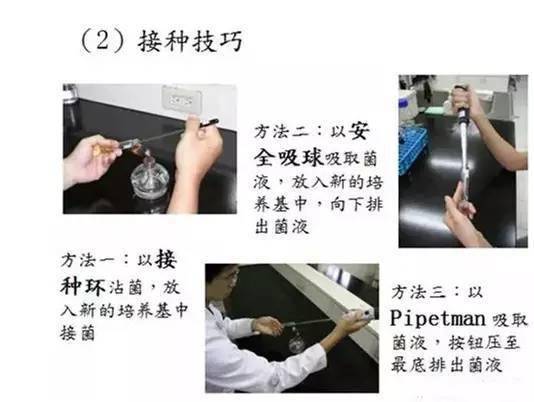 （2）接种技巧

方法二：以安全吸球吸取菌液，放入新的培养基中，向下排出菌液

方法一：以接种环沾菌，放入新的培养基中接菌

方法三：以Pipetman吸取菌液，按钮压至最底排出菌液