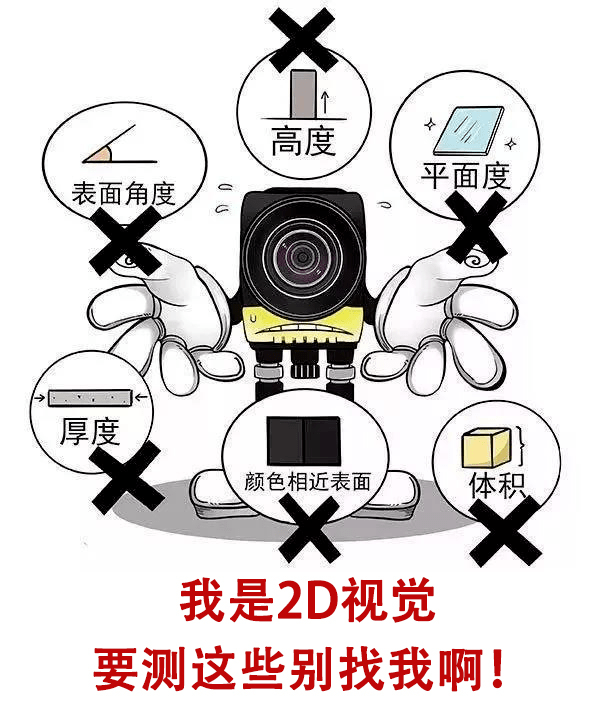 高度

表面角度

平面度

厚度

颜色相近表面

体积

我是2D视觉
要测这些别找我啊！