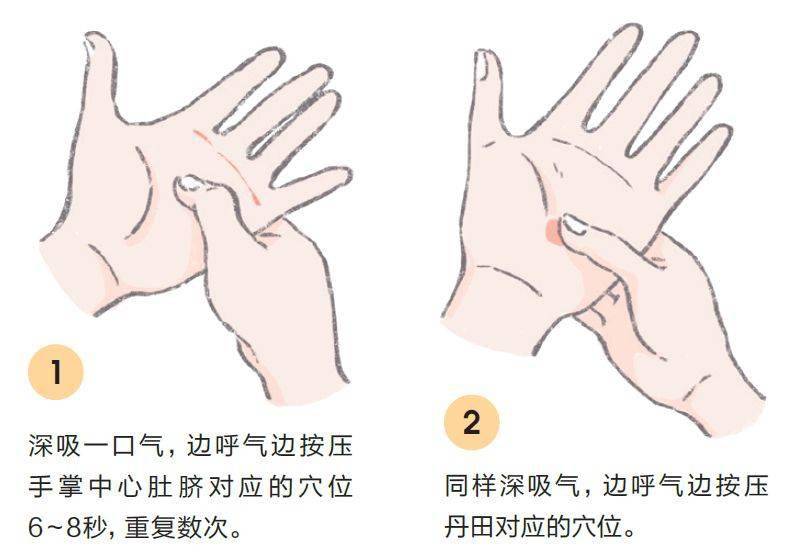 1

深吸一口气，边呼气边按压手掌中心肚脐对应的穴位6~8秒，重复数次。

2

同样深吸气，边呼气边按压丹田对应的穴位。