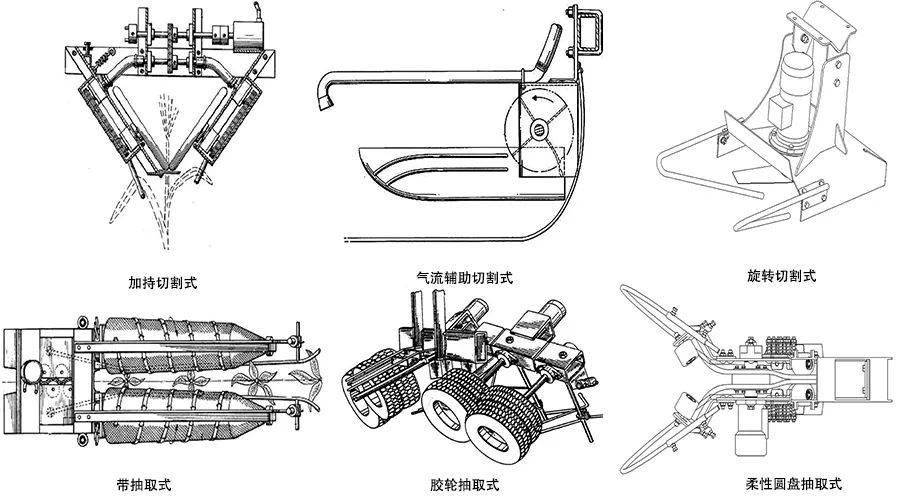 加持切割式

气流辅助切割式

旋转切割式

带抽取式

胶轮抽取式

柔性圆盘抽取式