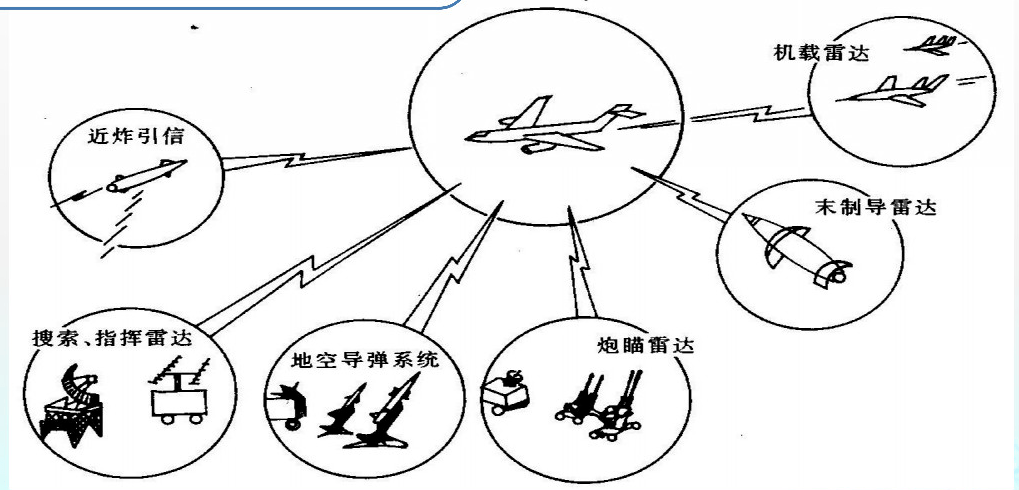 机载雷达

近炸引信

末制导雷达

搜索、指挥雷达

地空导弹系统

炮瞄雷达