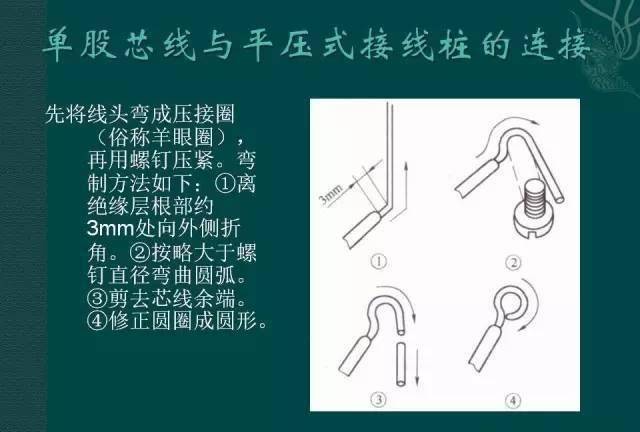 单股芯线与平压式接线桩的连接

先将线头弯成压接圈（俗称羊眼圈），再用螺钉压紧。弯制方法如下：①离绝缘层根部约3mm处向外侧折角。②按略大于螺钉直径弯曲圆弧。③剪去芯线余端。④修正圆圈成圆形。

3mm

①

②

③

④